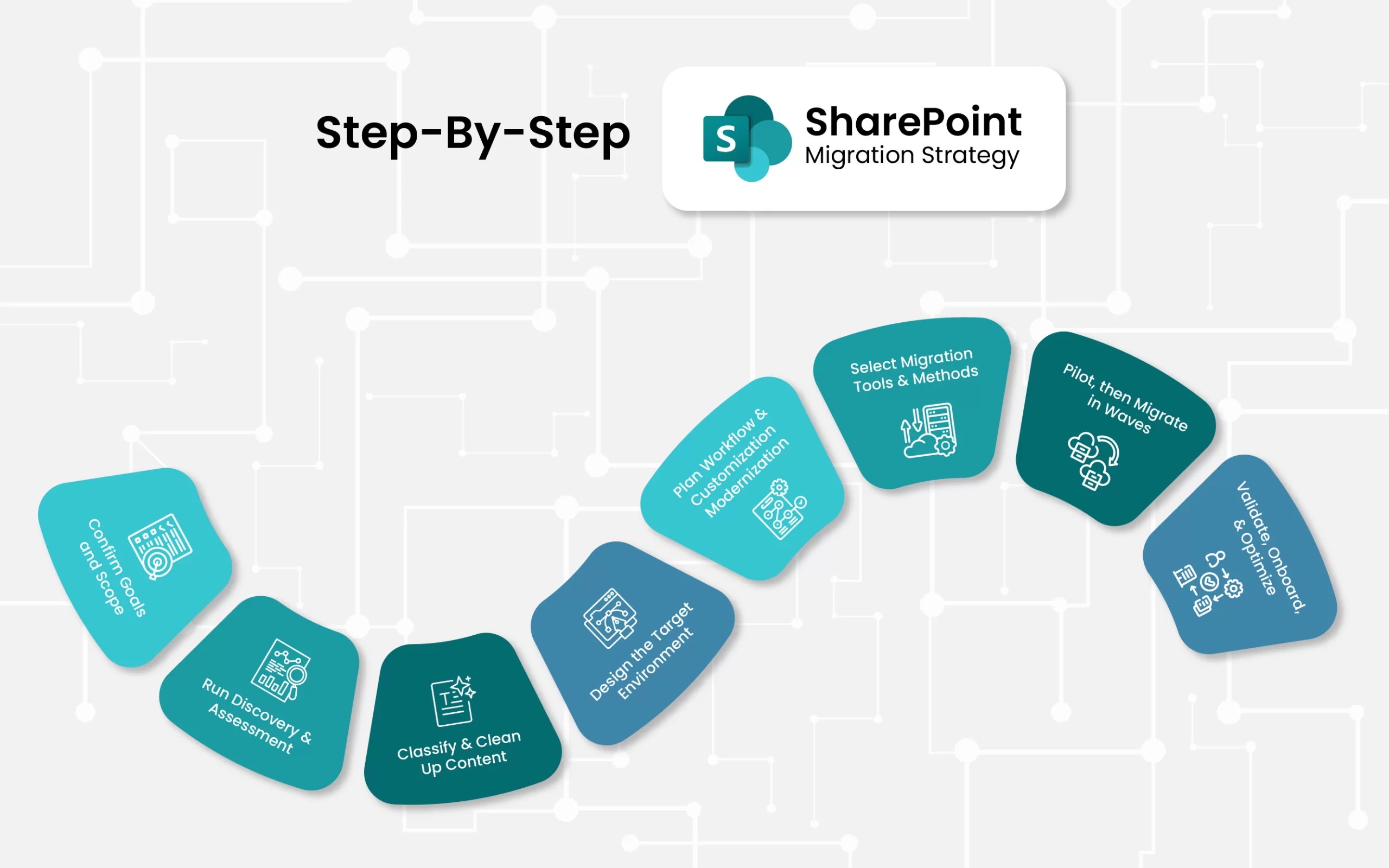 Step-By-Step

S

SharePoint
Migration Strategy

Confirm Goals and Scope

Run Discovery & Assessment

Classify & Clean Up Content

Design the Target Environment

Plan Workflow & Customization Modernization

Select Migration Tools & Methods

Pilot, then Migrate in Waves

Validate, Onboard, & Optimize